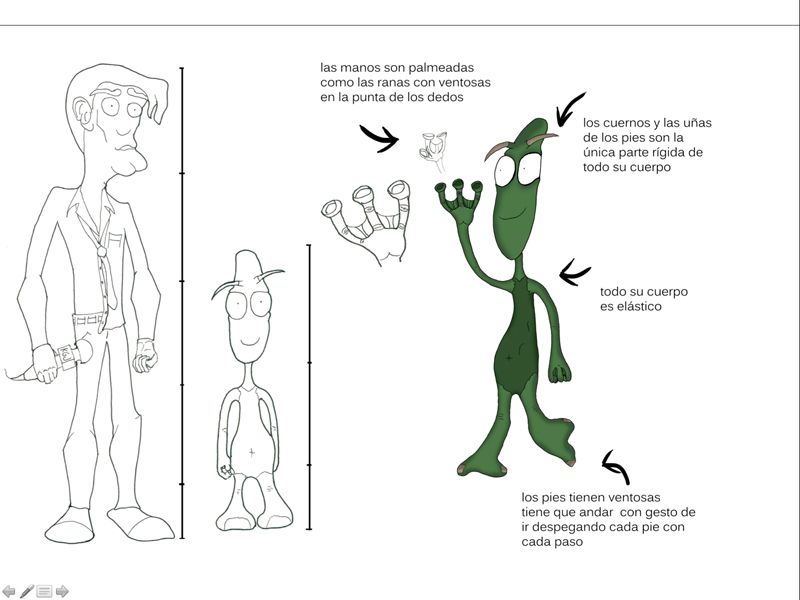 las manos son palmeadas como las ranas con ventosas en la punta de los dedos

los cuernos y las uñas de los pies son la única parte rígida de todo su cuerpo

todo su cuerpo es elástico

los pies tienen ventosas tiene que andar  con gesto de ir despegando cada pie con cada paso